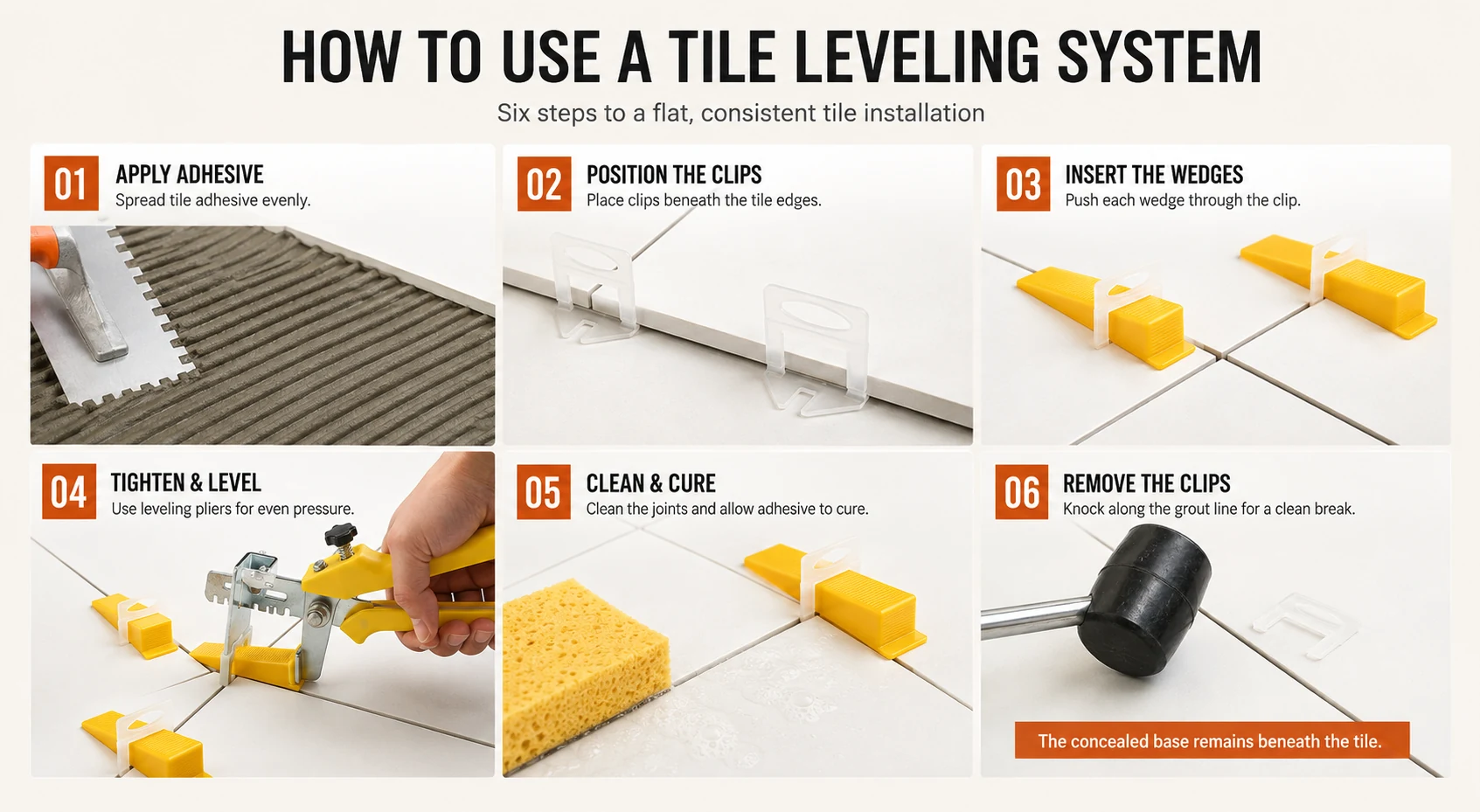 HOW TO USE A TILE LEVELING SYSTEM

Six steps to a flat, consistent tile installation

01 APPLY ADHESIVE
Spread tile adhesive evenly.

02 POSITION THE CLIPS
Place clips beneath the tile edges.

03 INSERT THE WEDGES
Push each wedge through the clip.

04 TIGHTEN & LEVEL
Use leveling pliers for even pressure.

05 CLEAN & CURE
Clean the joints and allow adhesive to cure.

06 REMOVE THE CLIPS
Knock along the grout line for a clean break.

The concealed base remains beneath the tile.